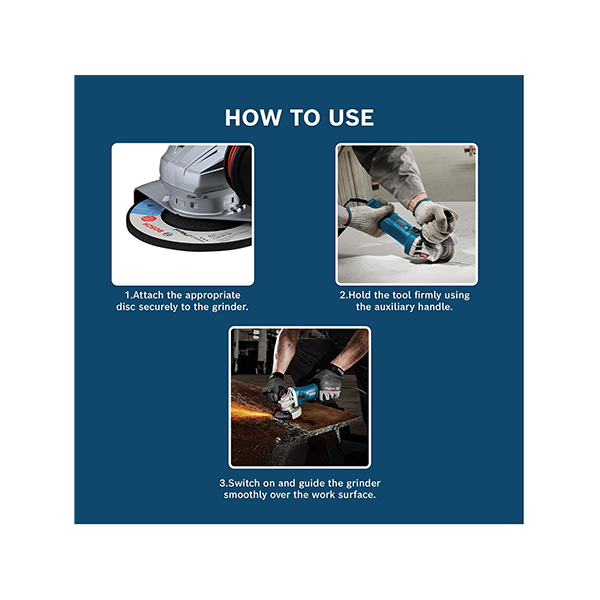 HOW TO USE

BOSCH

1.Attach the appropriate disc securely to the grinder.

2.Hold the tool firmly using the auxiliary handle.

3.Switch on and guide the grinder smoothly over the work surface.