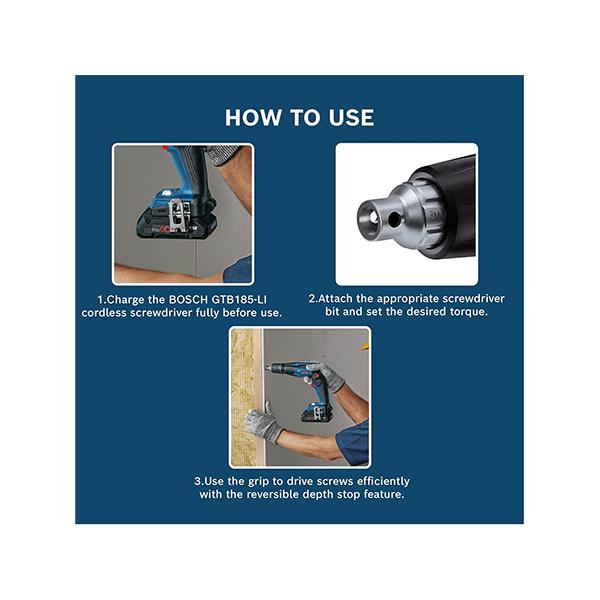 HOW TO USE

1.Charge the BOSCH GTB185-LI cordless screwdriver fully before use.

2.Attach the appropriate screwdriver bit and set the desired torque.

3.Use the grip to drive screws efficiently with the reversible depth stop feature.