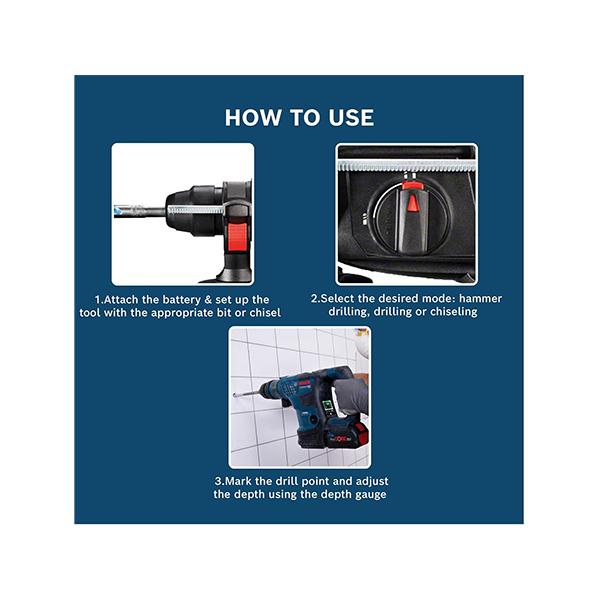 HOW TO USE

1.Attach the battery & set up the tool with the appropriate bit or chisel

2.Select the desired mode: hammer drilling, drilling or chiseling

3.Mark the drill point and adjust the depth using the depth gauge