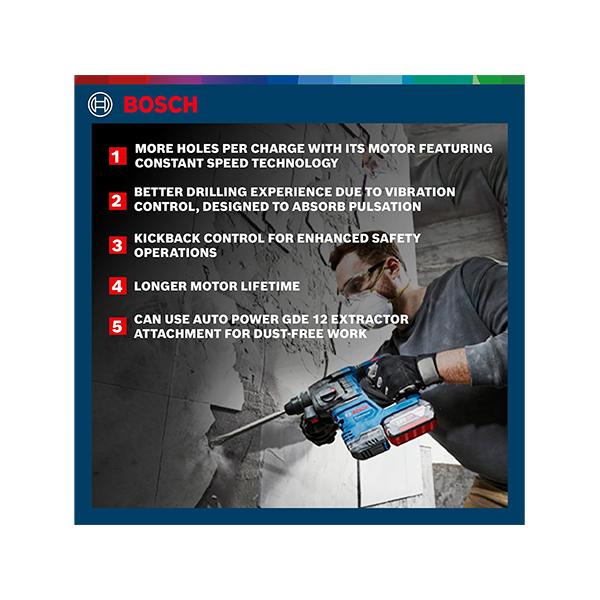 BOSCH

1 MORE HOLES PER CHARGE WITH ITS MOTOR FEATURING CONSTANT SPEED TECHNOLOGY

2 BETTER DRILLING EXPERIENCE DUE TO VIBRATION CONTROL, DESIGNED TO ABSORB PULSATION

3 KICKBACK CONTROL FOR ENHANCED SAFETY OPERATIONS

4 LONGER MOTOR LIFETIME

5 CAN USE AUTO POWER GDE 12 EXTRACTOR ATTACHMENT FOR DUST-FREE WORK

BOSCH