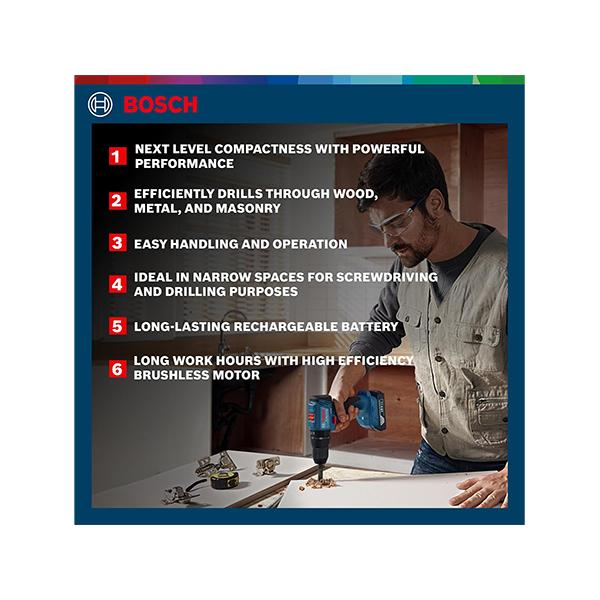 BOSCH

1 NEXT LEVEL COMPACTNESS WITH POWERFUL PERFORMANCE

2 EFFICIENTLY DRILLS THROUGH WOOD, METAL, AND MASONRY

3 EASY HANDLING AND OPERATION

4 IDEAL IN NARROW SPACES FOR SCREWDRIVING AND DRILLING PURPOSES

5 LONG-LASTING RECHARGEABLE BATTERY

6 LONG WORK HOURS WITH HIGH EFFICIENCY BRUSHLESS MOTOR