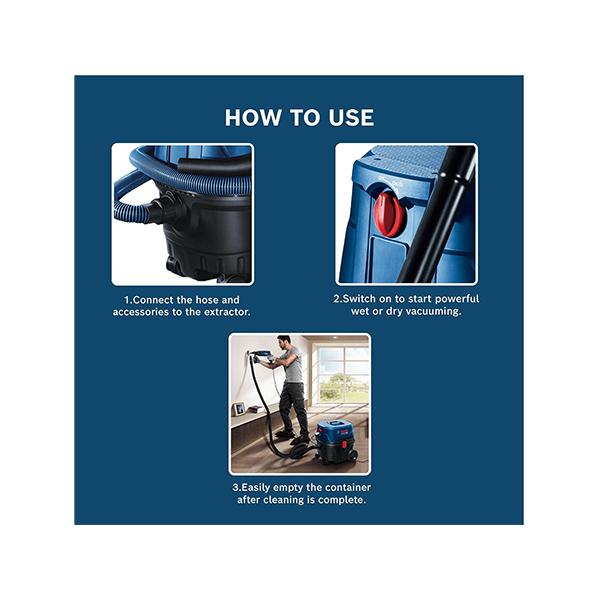 HOW TO USE

1.Connect the hose and accessories to the extractor.

2.Switch on to start powerful wet or dry vacuuming.

3.Easily empty the container after cleaning is complete.