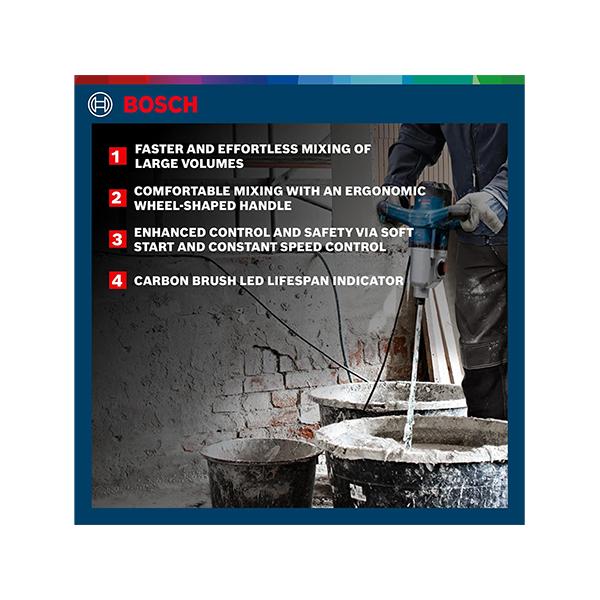 BOSCH

1 FASTER AND EFFORTLESS MIXING OF LARGE VOLUMES

2 COMFORTABLE MIXING WITH AN ERGONOMIC WHEEL-SHAPED HANDLE

3 ENHANCED CONTROL AND SAFETY VIA SOFT START AND CONSTANT SPEED CONTROL

4 CARBON BRUSH LED LIFESPAN INDICATOR