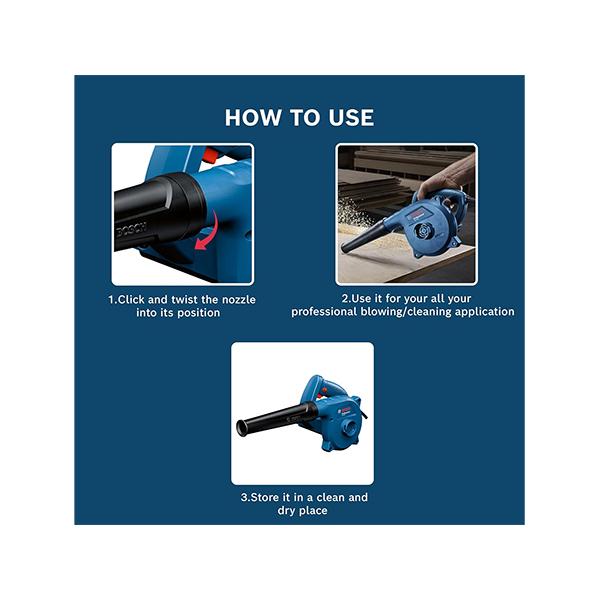 HOW TO USE

BOSCH

1.Click and twist the nozzle into its position

2.Use it for your all your professional blowing/cleaning application

3.Store it in a clean and dry place